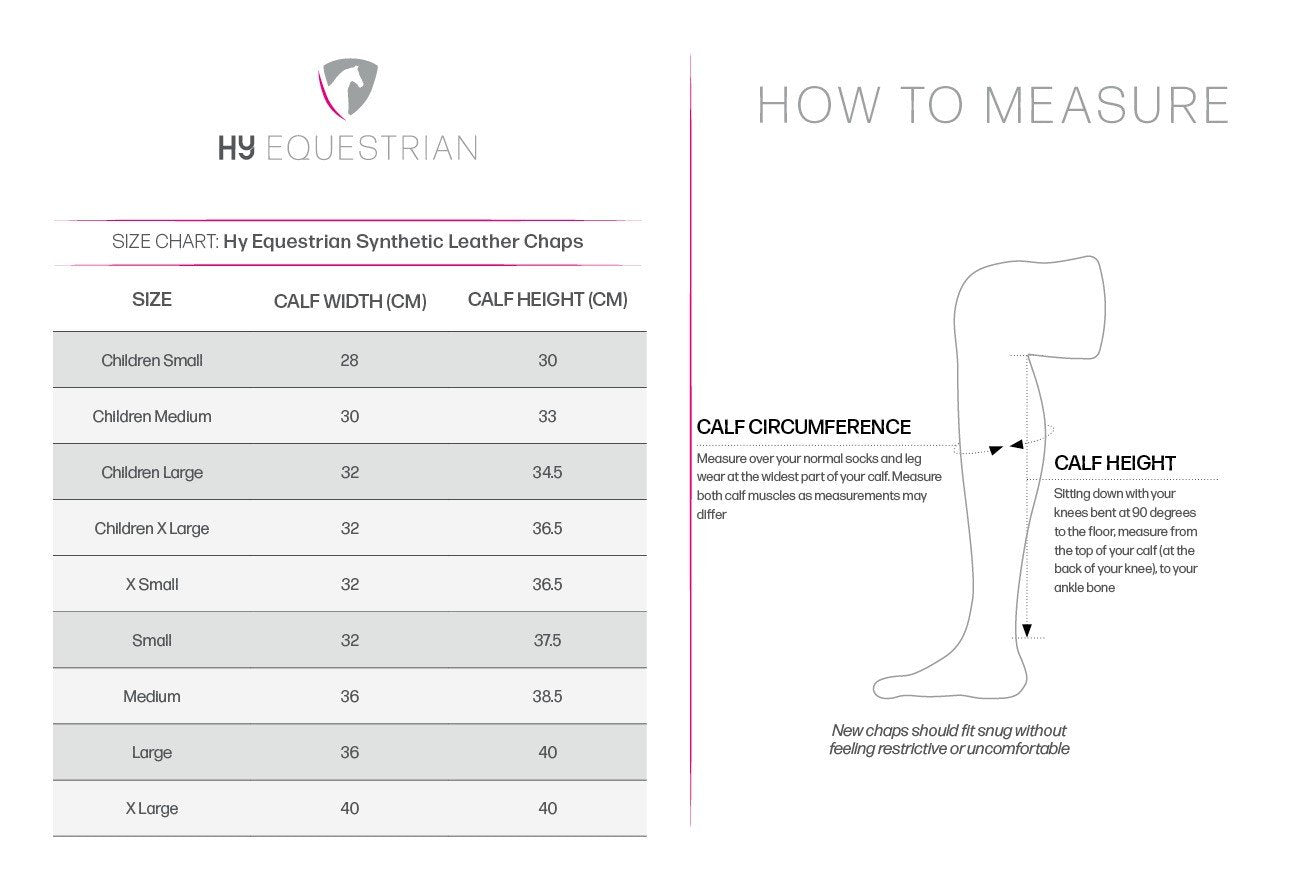 HY EQUESTRIAN

SIZE CHART: Hy Equestrian Synthetic Leather Chaps

| SIZE | CALF WIDTH (CM) | CALF HEIGHT (CM) |
|---|---|---|
| Children Small | 28 | 30 |
| Children Medium | 30 | 33 |
| Children Large | 32 | 34.5 |
| Children X Large | 32 | 36.5 |
| X Small | 32 | 36.5 |
| Small | 32 | 37.5 |
| Medium | 36 | 38.5 |
| Large | 36 | 40 |
| X Large | 40 | 40 |

HOW TO MEASURE

CALF CIRCUMFERENCE
Measure over your normal socks and leg wear at the widest part of your calf. Measure both calf muscles as measurements may differ

CALF HEIGHT
Sitting down with your knees bent at 90 degrees to the floor, measure from the top of your calf (at the back of your knee), to your ankle bone

New chaps should fit snug without feeling restrictive or uncomfortable